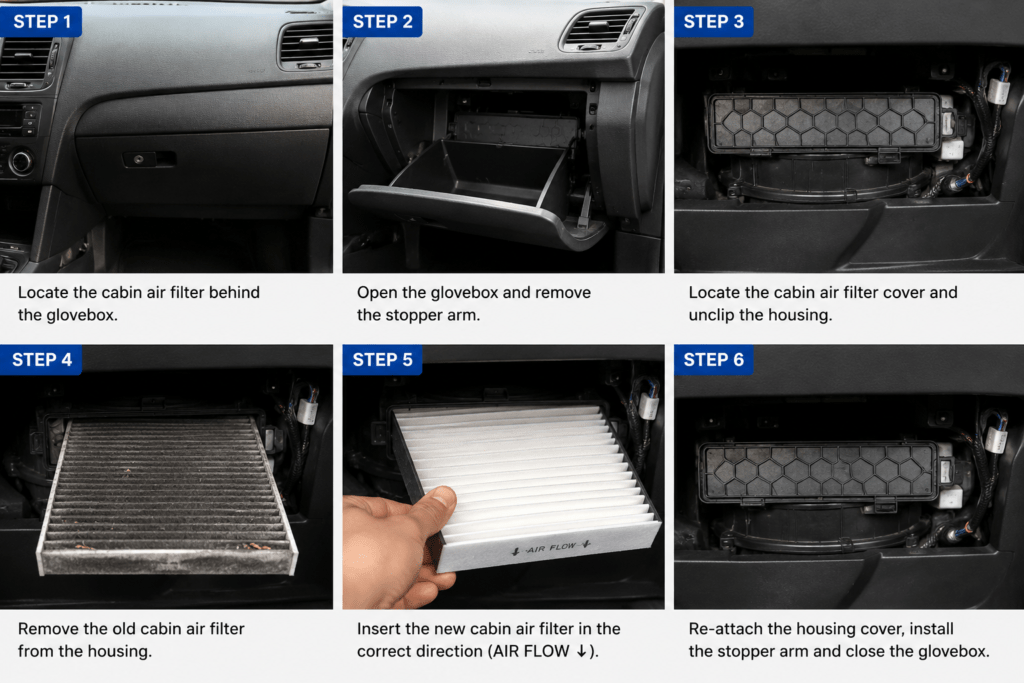 STEP 1

Locate the cabin air filter behind the glovebox.

STEP 2

Open the glovebox and remove the stopper arm.

STEP 3

Locate the cabin air filter cover and unclip the housing.

STEP 4

Remove the old cabin air filter from the housing.

STEP 5

↓ AIR FLOW ↓

Insert the new cabin air filter in the correct direction (AIR FLOW ↓).

STEP 6

Re-attach the housing cover, install the stopper arm and close the glovebox.